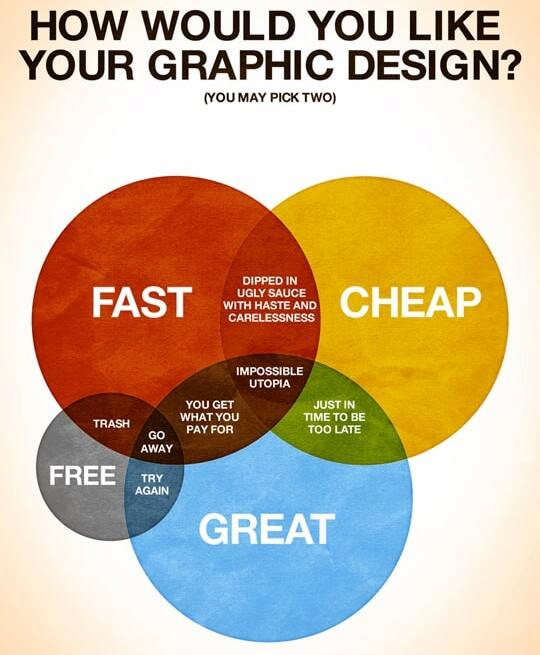 HOW WOULD YOU LIKE YOUR GRAPHIC DESIGN?

(YOU MAY PICK TWO)

FAST

DIPPED IN UGLY SAUCE WITH HASTE AND CARELESSNESS

CHEAP

IMPOSSIBLE UTOPIA

YOU GET WHAT YOU PAY FOR

JUST IN TIME TO BE TOO LATE

TRASH

GO AWAY

FREE

TRY AGAIN

GREAT